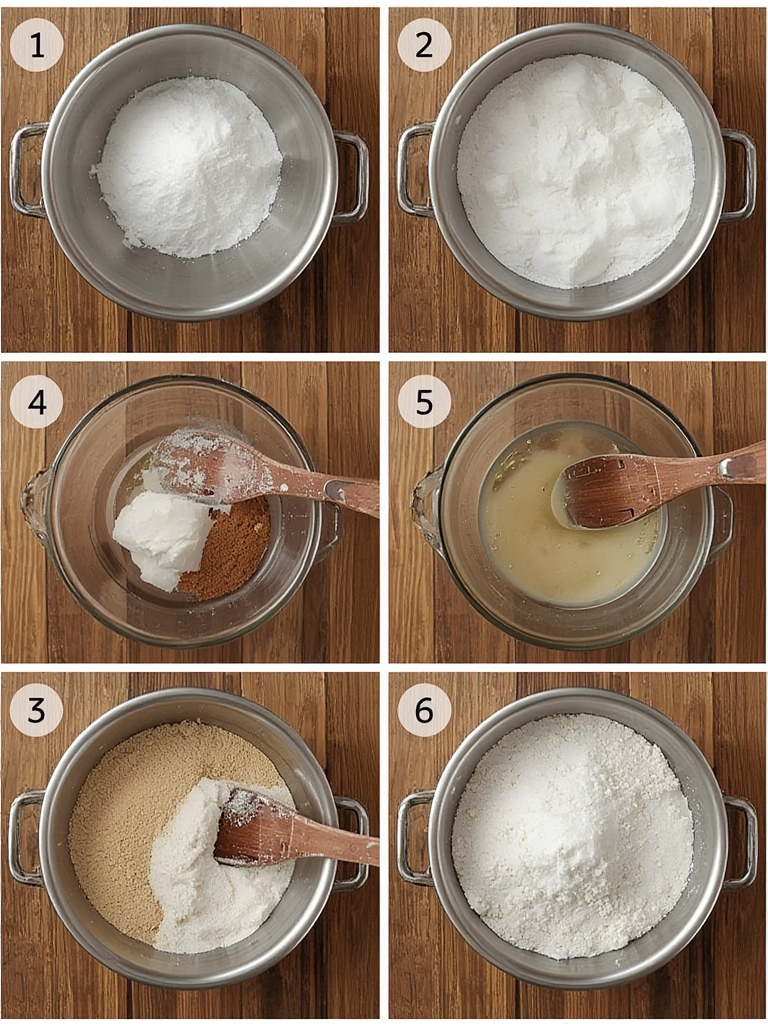 1
2
4
5
3
6